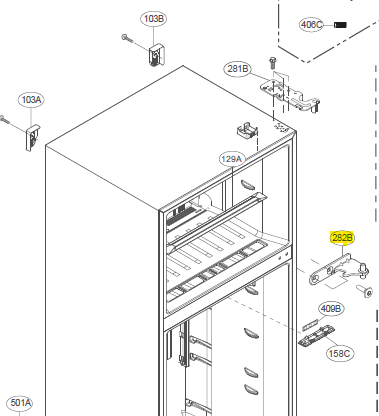 103B

406C

281B

103A

129A

282B

409B

158C

501A