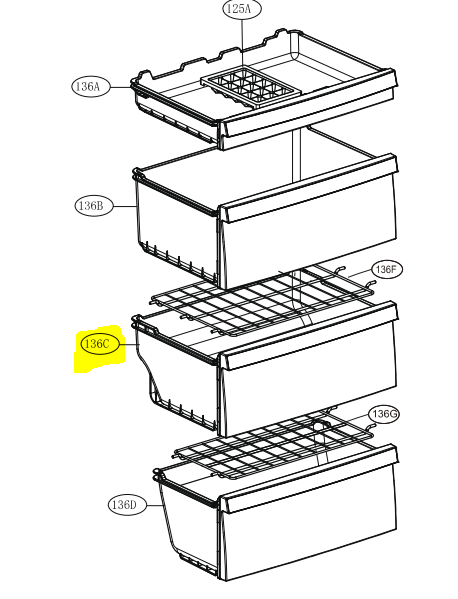 125A
136A
136B
136F
136C
136G
136D