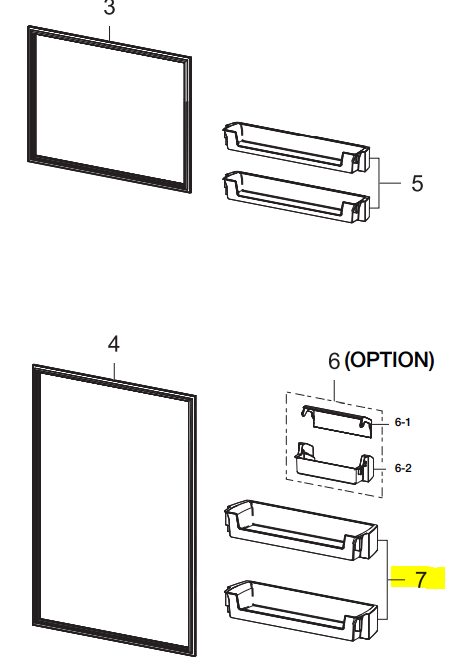 3

5

4

6 (OPTION)

6-1

6-2

7