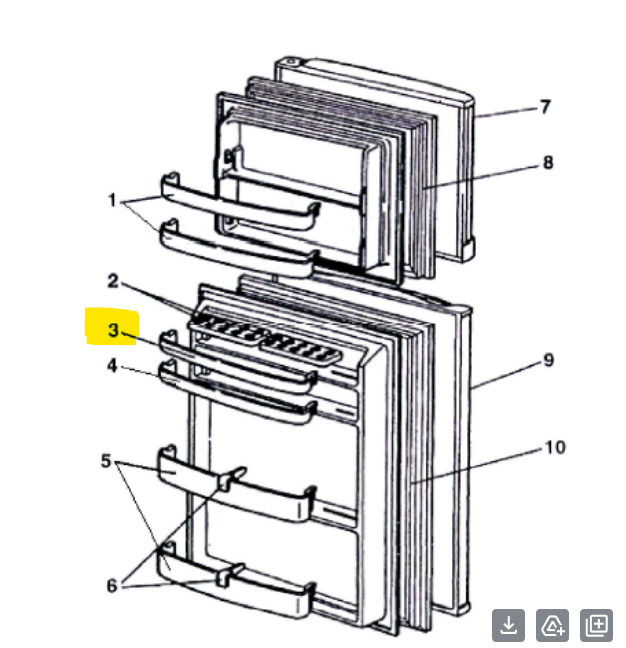 7
8
1
2
3
4
9
10
5
6