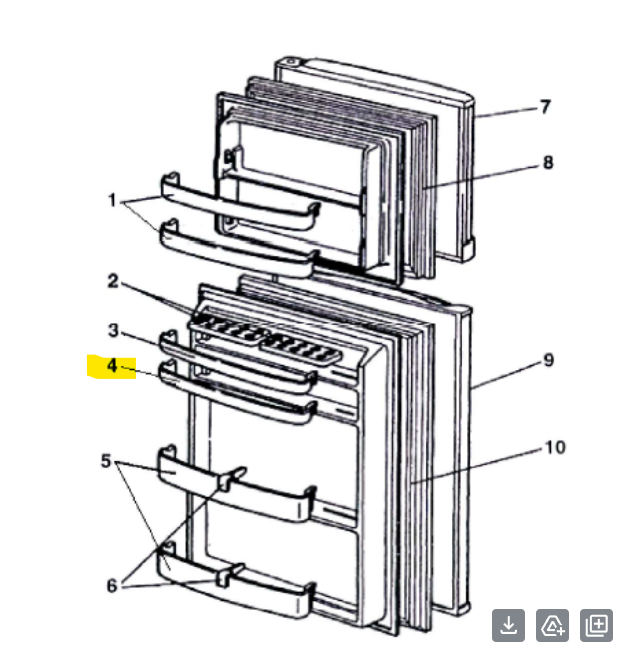 7
8
1
2
3
4
9
10
5
6